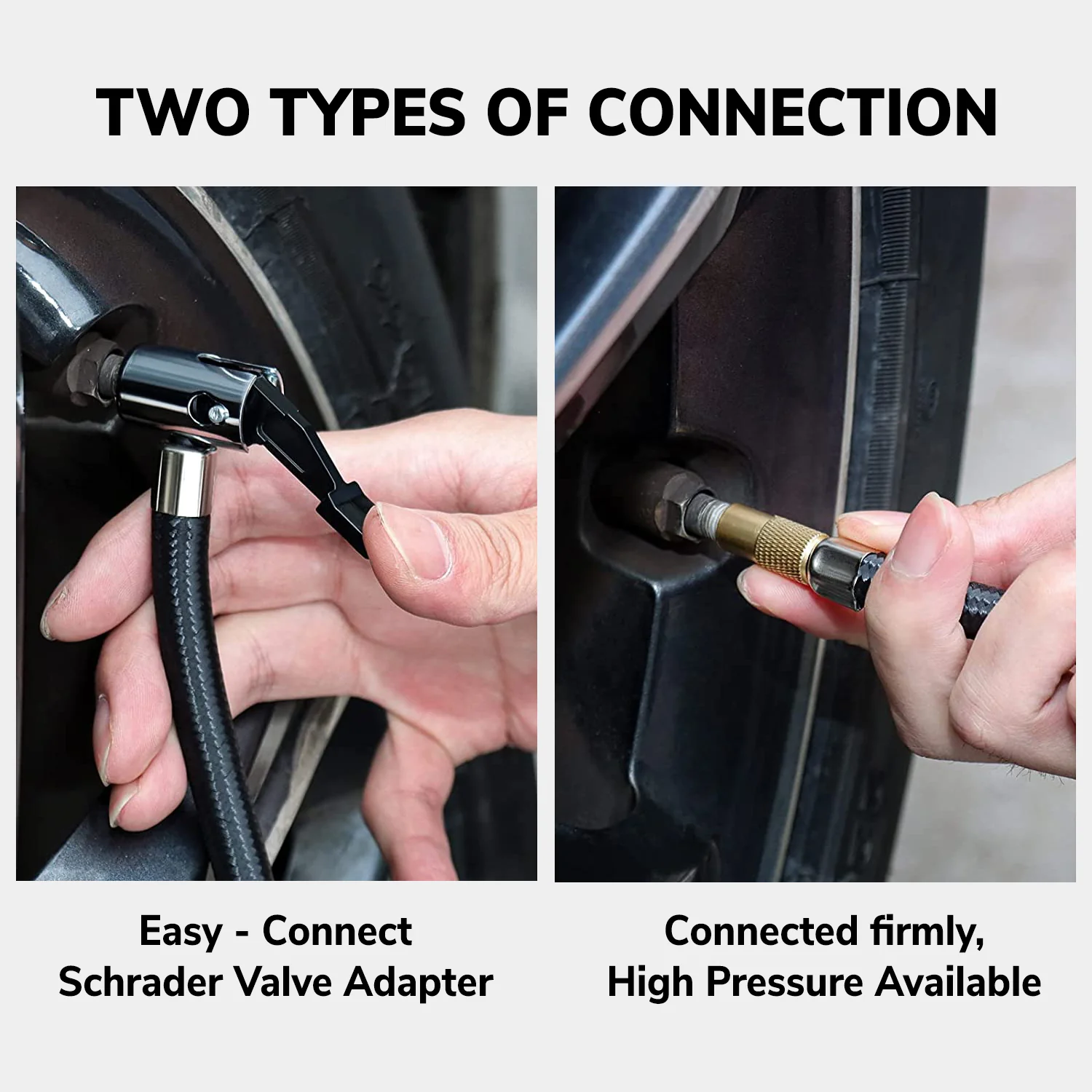 TWO TYPES OF CONNECTION

Easy - Connect
Schrader Valve Adapter

Connected firmly,
High Pressure Available